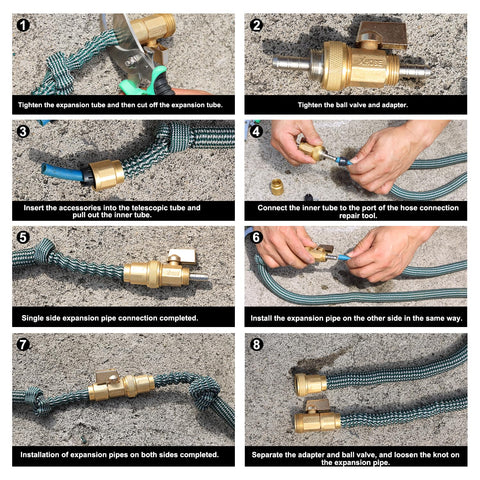 1
Tighten the expansion tube and then cut off the expansion tube.

2
X-HOSE
Tighten the ball valve and adapter.

3
Insert the accessories into the telescopic tube and pull out the inner tube.

4
Connect the inner tube to the port of the hose connection repair tool.

5
Single side expansion pipe connection completed.

6
Install the expansion pipe on the other side in the same way.

7
Installation of expansion pipes on both sides completed.

8
Separate the adapter and ball valve, and loosen the knot on the expansion pipe.