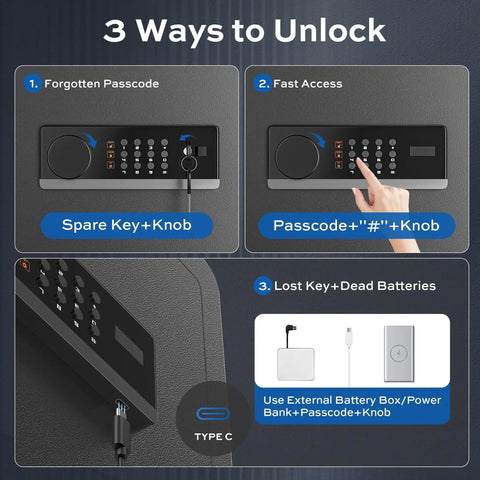 3 Ways to Unlock

1. Forgotten Passcode

Spare Key+Knob

2. Fast Access

Passcode+"#"+Knob

3. Lost Key+Dead Batteries

Use External Battery Box/Power Bank+Passcode+Knob

TYPE C