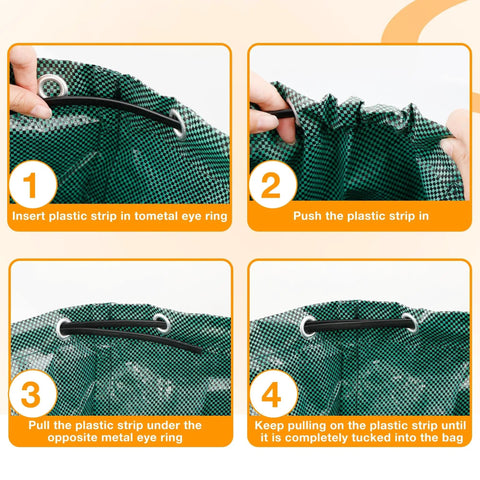 1
Insert plastic strip in tometal eye ring

2
Push the plastic strip in

3
Pull the plastic strip under the opposite metal eye ring

4
Keep pulling on the plastic strip until it is completely tucked into the bag