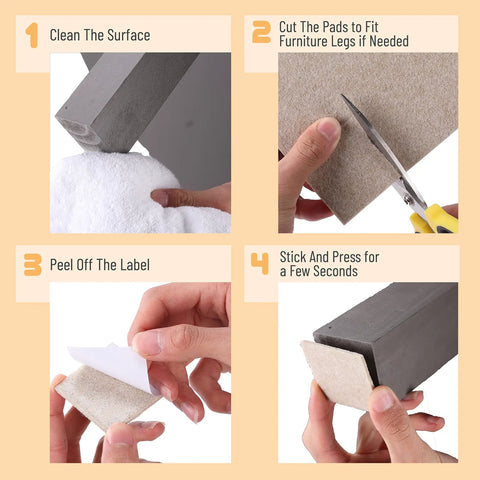 1 Clean The Surface

2 Cut The Pads to Fit Furniture Legs if Needed

3 Peel Off The Label

4 Stick And Press for a Few Seconds