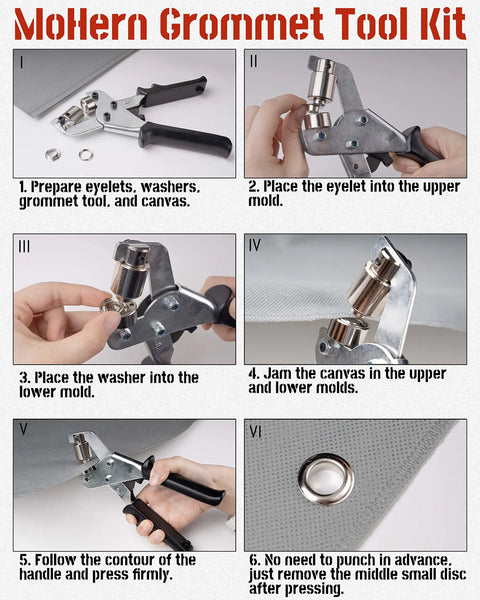 MoHern Grommet Tool Kit

I

1. Prepare eyelets, washers, grommet tool, and canvas.

II

2. Place the eyelet into the upper mold.

III

3. Place the washer into the lower mold.

IV

4. Jam the canvas in the upper and lower molds.

V

5. Follow the contour of the handle and press firmly.

VI

6. No need to punch in advance, just remove the middle small disc after pressing.