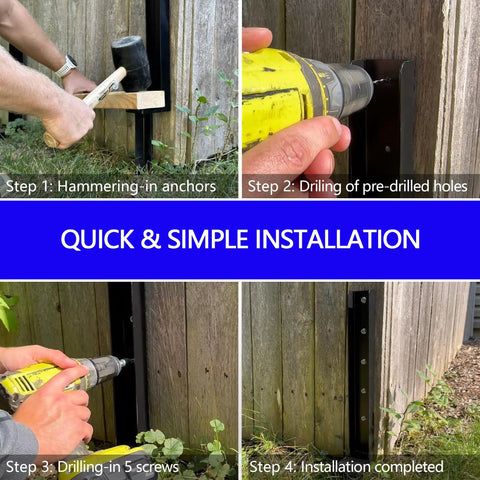 Step 1: Hammering-in anchors

Step 2: Driling of pre-drilled holes

QUICK & SIMPLE INSTALLATION

Step 3: Drilling-in 5 screws

Step 4: Installation completed