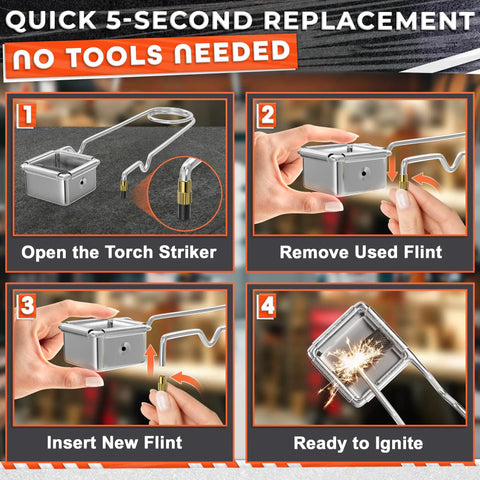 QUICK 5-SECOND REPLACEMENT

NO TOOLS NEEDED

1

Open the Torch Striker

2

Remove Used Flint

3

Insert New Flint

4

Ready to Ignite