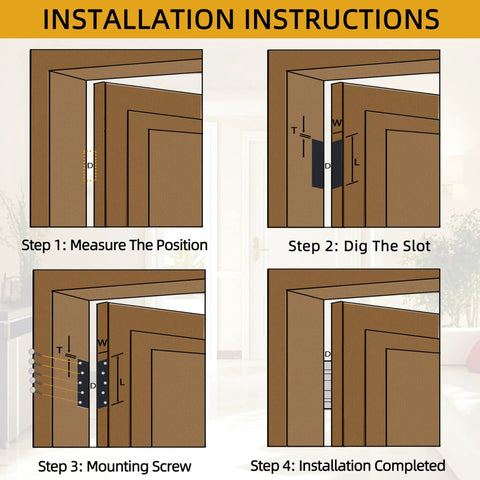 INSTALLATION INSTRUCTIONS

D

Step 1: Measure The Position

T
W
D
L

Step 2: Dig The Slot

T
W
D
L

Step 3: Mounting Screw

D

Step 4: Installation Completed