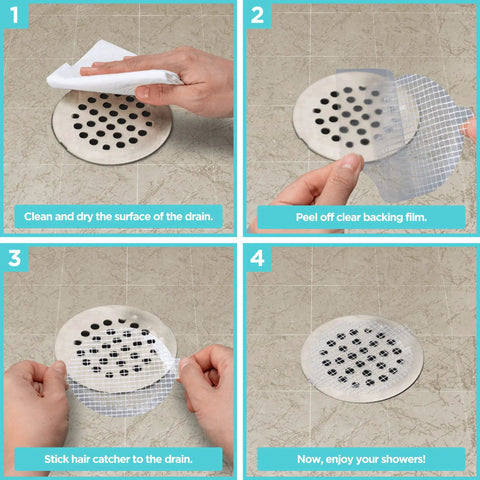 1

Clean and dry the surface of the drain.

2

Peel off clear backing film.

3

Stick hair catcher to the drain.

4

Now, enjoy your showers!