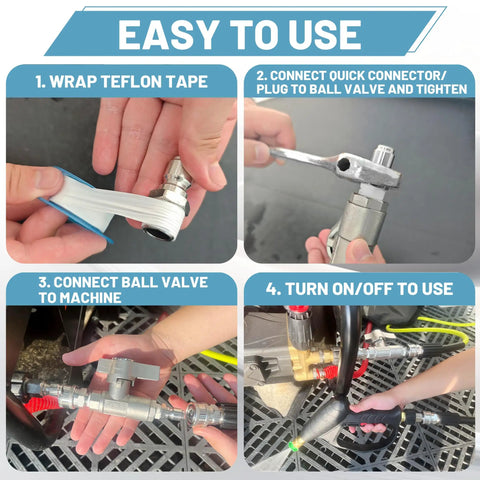 EASY TO USE

1. WRAP TEFLON TAPE

2. CONNECT QUICK CONNECTOR/ PLUG TO BALL VALVE AND TIGHTEN

3. CONNECT BALL VALVE TO MACHINE

4. TURN ON/OFF TO USE