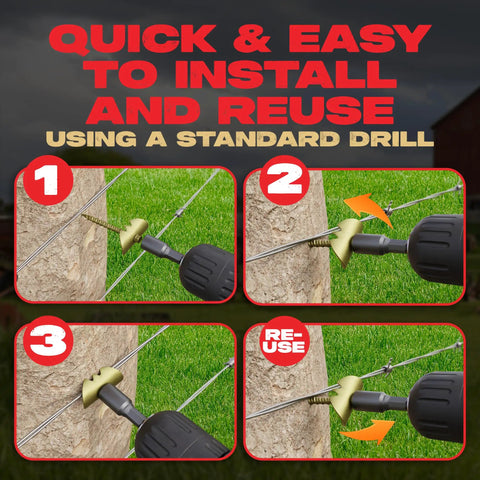 QUICK & EASY TO INSTALL AND REUSE
USING A STANDARD DRILL

1

2

3

RE-USE