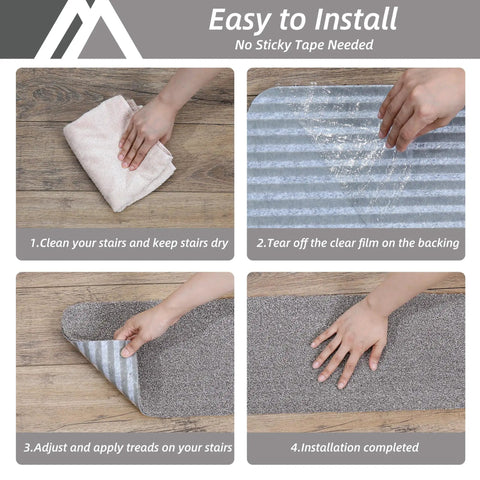 Easy to Install
No Sticky Tape Needed

1.Clean your stairs and keep stairs dry

2.Tear off the clear film on the backing

3.Adjust and apply treads on your stairs

4.Installation completed