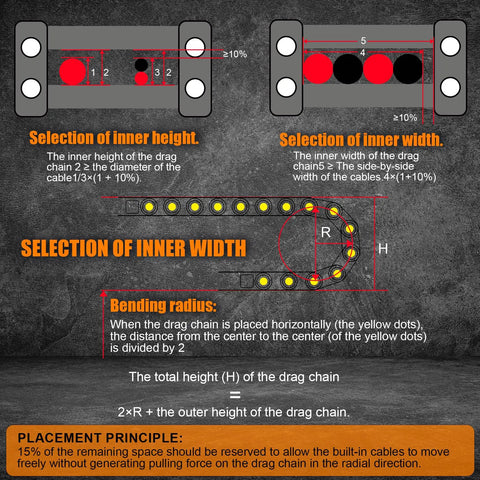 1 2

3 2

≥10%

5

4

≥10%

Selection of inner height.

The inner height of the drag chain 2 ≥ the diameter of the cable1/3×(1 + 10%).

Selection of inner width.

The inner width of the drag chain5 ≥ The side-by-side width of the cables.4×(1+10%)

SELECTION OF INNER WIDTH

R

H

Bending radius:

When the drag chain is placed horizontally (the yellow dots), the distance from the center to the center (of the yellow dots) is divided by 2

The total height (H) of the drag chain

=

2×R + the outer height of the drag chain.

PLACEMENT PRINCIPLE:

15% of the remaining space should be reserved to allow the built-in cables to move freely without generating pulling force on the drag chain in the radial direction.