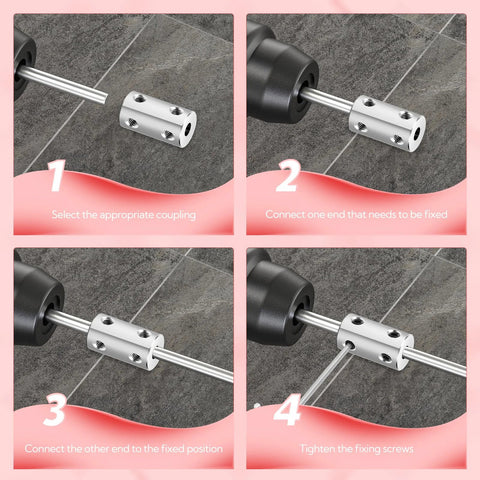 1

Select the appropriate coupling

2

Connect one end that needs to be fixed

3

Connect the other end to the fixed position

4

Tighten the fixing screws