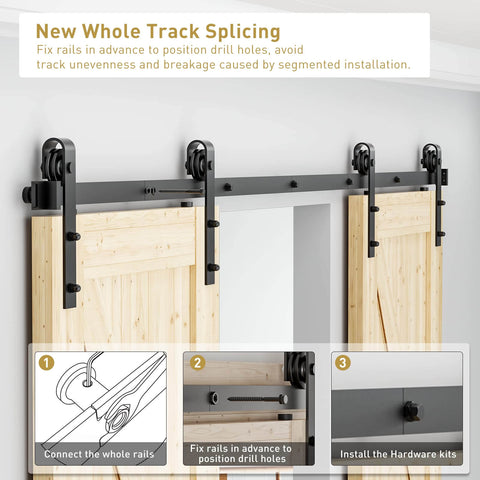 New Whole Track Splicing
Fix rails in advance to position drill holes, avoid track unevenness and breakage caused by segmented installation.

1
Connect the whole rails

2
Fix rails in advance to position drill holes

3
Install the Hardware kits