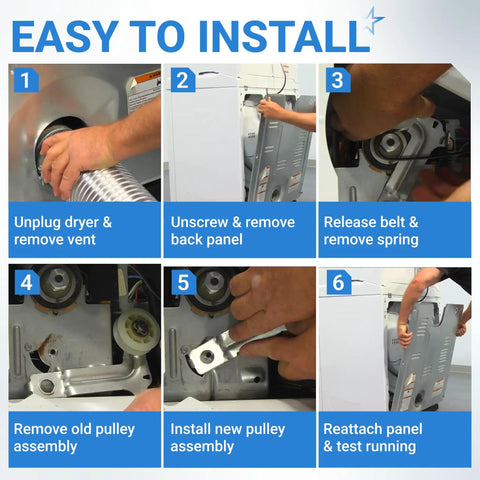 EASY TO INSTALL

1
Unplug dryer & remove vent

2
Unscrew & remove back panel

3
Release belt & remove spring

4
Remove old pulley assembly

5
Install new pulley assembly

6
Reattach panel & test running