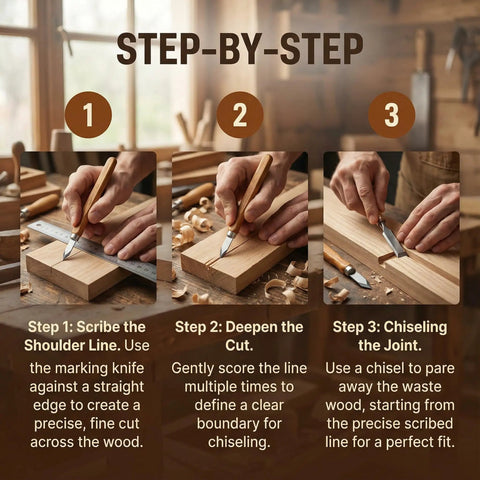 STEP-BY-STEP

1

Step 1: Scribe the Shoulder Line. Use the marking knife against a straight edge to create a precise, fine cut across the wood.

2

Step 2: Deepen the Cut.
Gently score the line multiple times to define a clear boundary for chiseling.

3

Step 3: Chiseling the Joint.
Use a chisel to pare away the waste wood, starting from the precise scribed line for a perfect fit.