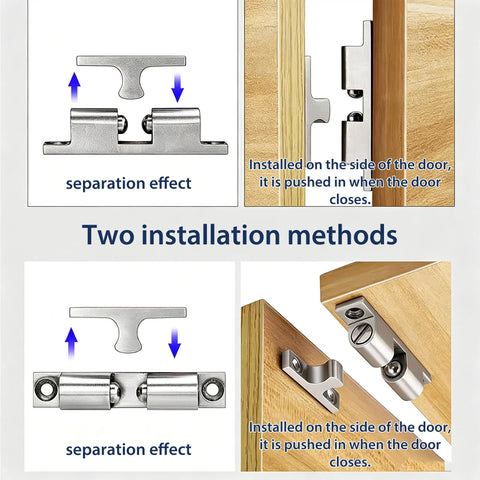 separation effect

Installed on the side of the door, it is pushed in when the door closes.

Two installation methods

separation effect

Installed on the side of the door, it is pushed in when the door closes.