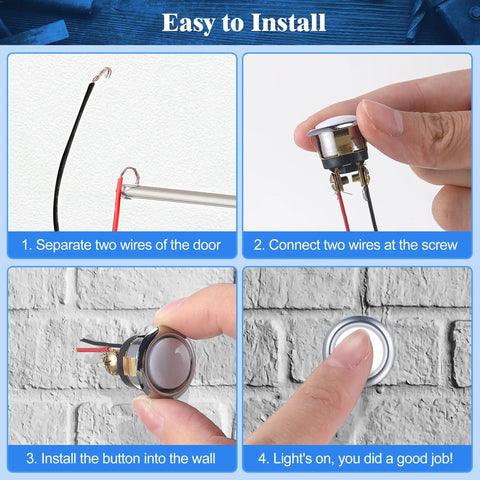 Easy to Install

1. Separate two wires of the door

2. Connect two wires at the screw

3. Install the button into the wall

4. Light's on, you did a good job!