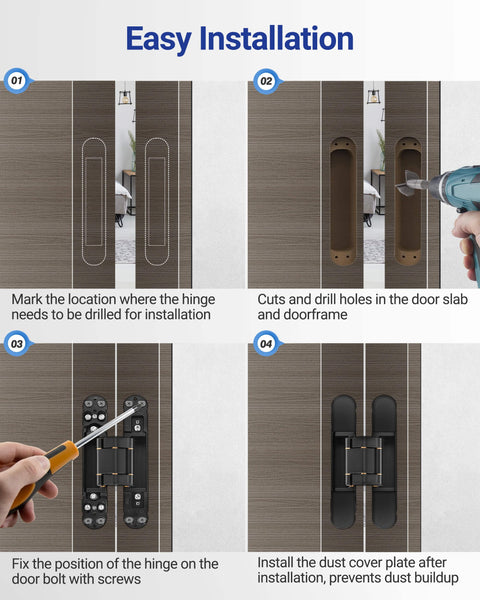 Easy Installation

01

Mark the location where the hinge needs to be drilled for installation

02

Cuts and drill holes in the door slab and doorframe

03

Fix the position of the hinge on the door bolt with screws

04

Install the dust cover plate after installation, prevents dust buildup