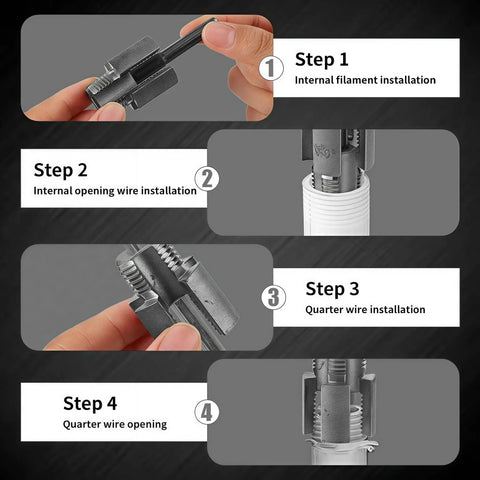 1
Step 1
Internal filament installation

Step 2
Internal opening wire installation
2

3
Step 3
Quarter wire installation

Step 4
Quarter wire opening
4