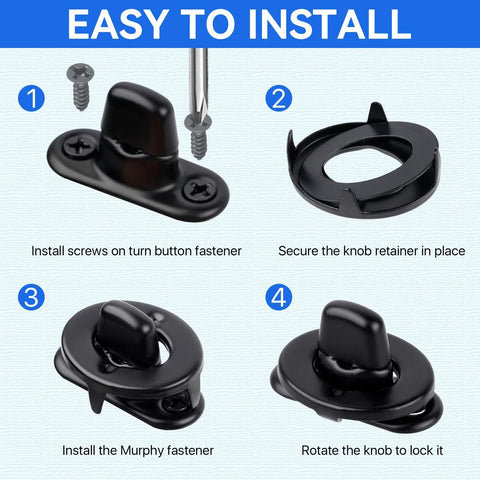 EASY TO INSTALL

1

Install screws on turn button fastener

2

Secure the knob retainer in place

3

Install the Murphy fastener

4

Rotate the knob to lock it