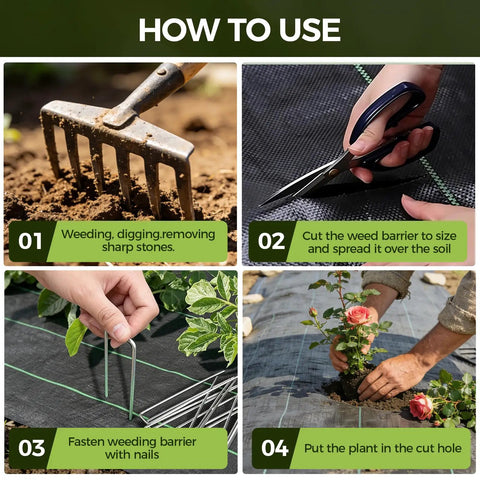 HOW TO USE

01 Weeding, digging.removing sharp stones.

02 Cut the weed barrier to size and spread it over the soil

03 Fasten weeding barrier with nails

04 Put the plant in the cut hole