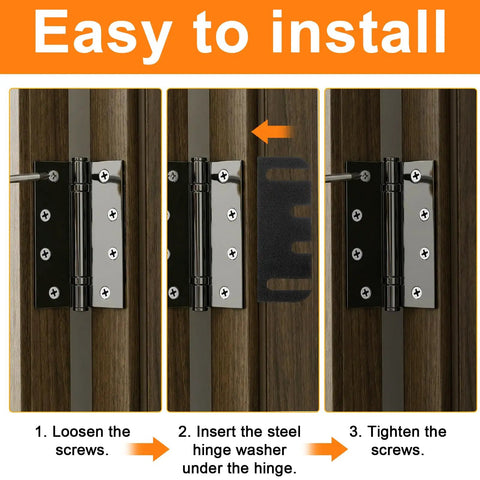 Easy to install

1. Loosen the screws.

2. Insert the steel hinge washer under the hinge.

3. Tighten the screws.