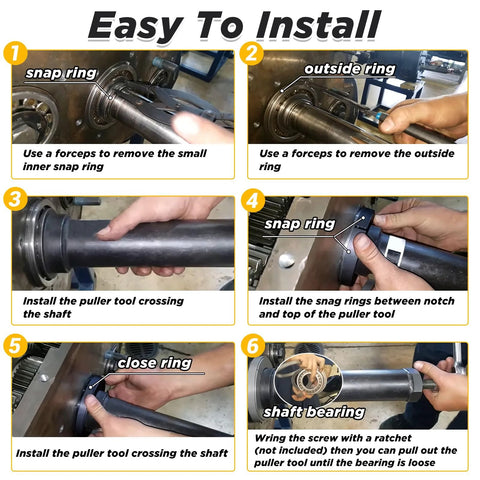 Easy To Install

1
snap ring
Use a forceps to remove the small inner snap ring

2
outside ring
Use a forceps to remove the outside ring

3
Install the puller tool crossing the shaft

4
snap ring
Install the snag rings between notch and top of the puller tool

5
close ring
Install the puller tool crossing the shaft

6
shaft bearing
Wring the screw with a ratchet (not included) then you can pull out the puller tool until the bearing is loose