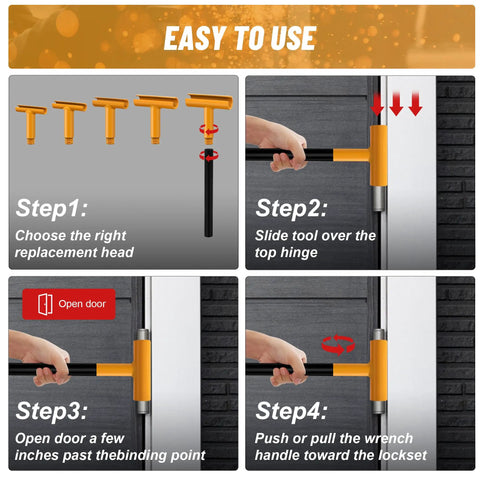 EASY TO USE

Step1:
Choose the right replacement head

Step2:
Slide tool over the top hinge

Open door

Step3:
Open door a few inches past thebinding point

Step4:
Push or pull the wrench handle toward the lockset