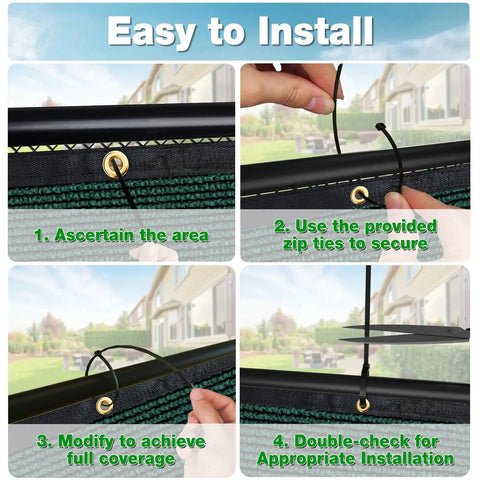 Easy to Install

1. Ascertain the area

2. Use the provided zip ties to secure

3. Modify to achieve full coverage

4. Double-check for Appropriate Installation