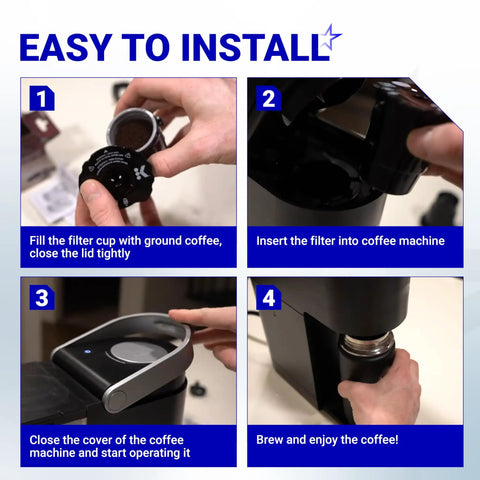 EASY TO INSTALL

1

Fill the filter cup with ground coffee, close the lid tightly

2

Insert the filter into coffee machine

3

Close the cover of the coffee machine and start operating it

4

Brew and enjoy the coffee!