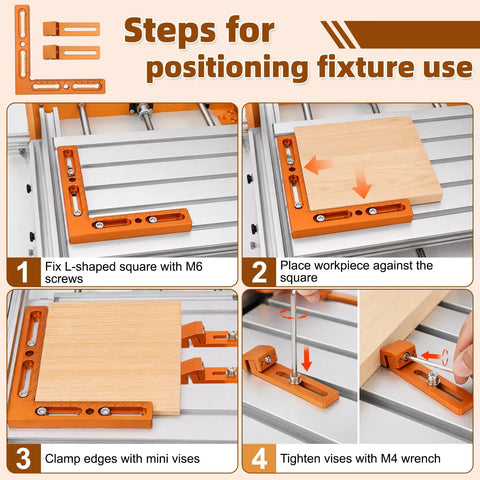 Steps for positioning fixture use

1 Fix L-shaped square with M6 screws

2 Place workpiece against the square

3 Clamp edges with mini vises

4 Tighten vises with M4 wrench