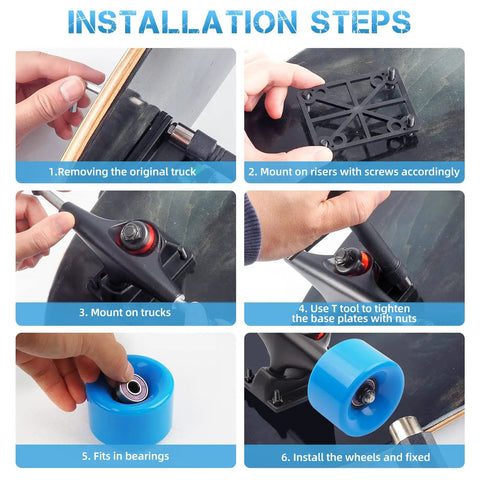 INSTALLATION STEPS

1.Removing the original truck

2. Mount on risers with screws accordingly

3. Mount on trucks

4. Use T tool to tighten the base plates with nuts

5. Fits in bearings

6. Install the wheels and fixed