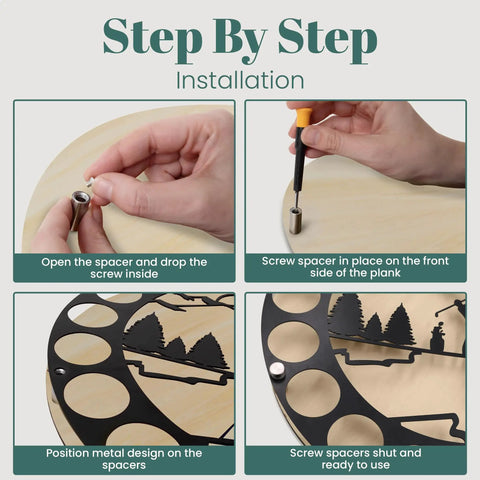 Step By Step
Installation

Open the spacer and drop the screw inside

Screw spacer in place on the front side of the plank

Position metal design on the spacers

Screw spacers shut and ready to use