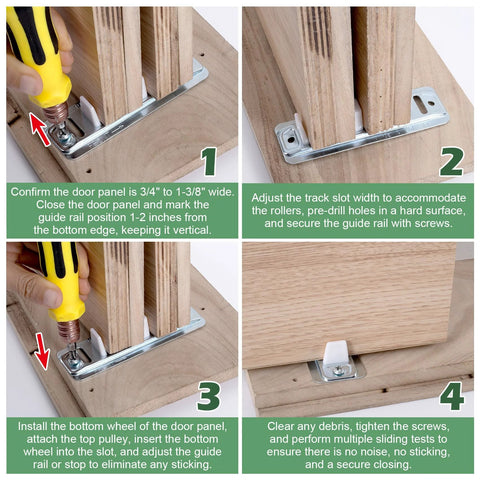 1

Confirm the door panel is 3/4" to 1-3/8" wide. Close the door panel and mark the guide rail position 1-2 inches from the bottom edge, keeping it vertical.

2

Adjust the track slot width to accommodate the rollers, pre-drill holes in a hard surface, and secure the guide rail with screws.

3

Install the bottom wheel of the door panel, attach the top pulley, insert the bottom wheel into the slot, and adjust the guide rail or stop to eliminate any sticking.

4

Clear any debris, tighten the screws, and perform multiple sliding tests to ensure there is no noise, no sticking, and a secure closing.