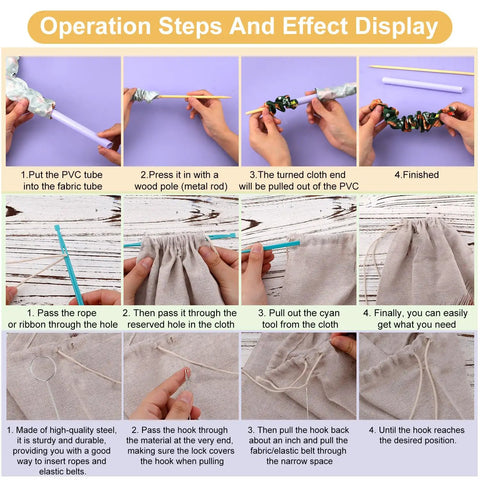 Operation Steps And Effect Display

1.Put the PVC tube into the fabric tube

2.Press it in with a wood pole (metal rod)

3.The turned cloth end will be pulled out of the PVC

4.Finished

1. Pass the rope or ribbon through the hole

2. Then pass it through the reserved hole in the cloth

3. Pull out the cyan tool from the cloth

4. Finally, you can easily get what you need

1. Made of high-quality steel, it is sturdy and durable, providing you with a good way to insert ropes and elastic belts.

2. Pass the hook through the material at the very end, making sure the lock covers the hook when pulling

3. Then pull the hook back about an inch and pull the fabric/elastic belt through the narrow space

4. Until the hook reaches the desired position.