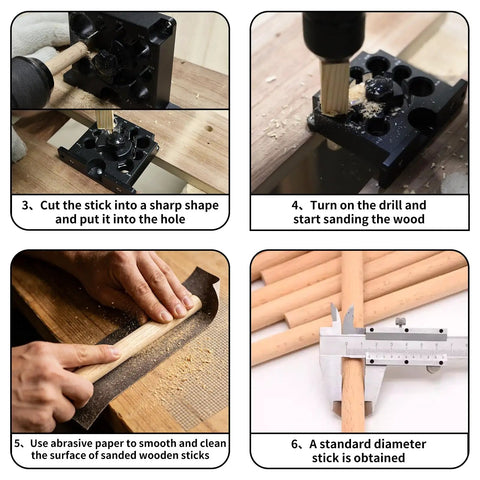 3、Cut the stick into a sharp shape and put it into the hole

4、Turn on the drill and start sanding the wood

5、Use abrasive paper to smooth and clean the surface of sanded wooden sticks

6、A standard diameter stick is obtained