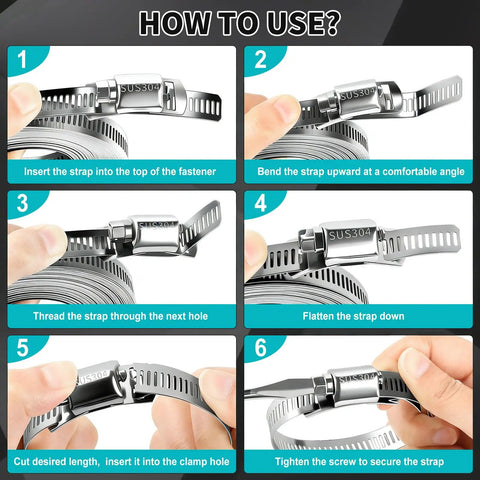 HOW TO USE?

1
SUS304
Insert the strap into the top of the fastener

2
SUS304
Bend the strap upward at a comfortable angle

3
SUS304
Thread the strap through the next hole

4
SUS304
Flatten the strap down

5
SUS304
Cut desired length, insert it into the clamp hole

6
SUS304
Tighten the screw to secure the strap