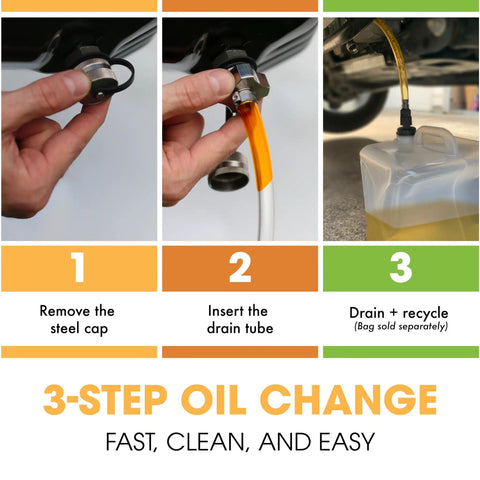 1

Remove the steel cap

2

Insert the drain tube

3

Drain + recycle
(Bag sold separately)

3-STEP OIL CHANGE

FAST, CLEAN, AND EASY