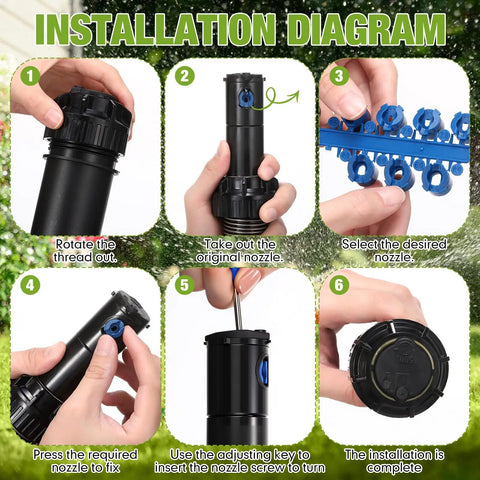 INSTALLATION DIAGRAM

1
Rotate the thread out.

2
Take out the original nozzle.

3
Select the desired nozzle.

4
Press the required nozzle to fix

5
Use the adjusting key to insert the nozzle screw to turn

6
The installation is complete