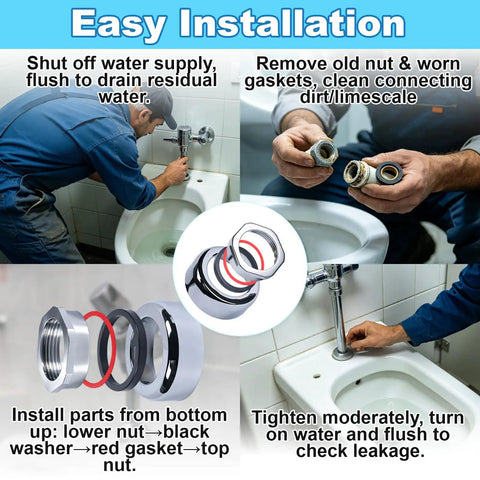 Easy Installation

Shut off water supply, flush to drain residual water.

Remove old nut & worn gaskets, clean connecting dirt/limescale

Install parts from bottom up: lower nut→black washer→red gasket→top nut.

Tighten moderately, turn on water and flush to check leakage.