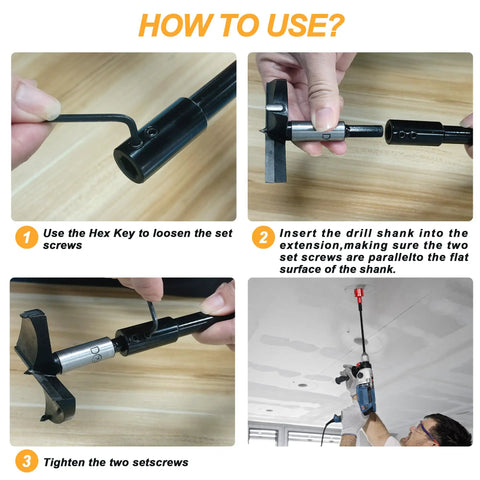 HOW TO USE?

1 Use the Hex Key to loosen the set screws

2 Insert the drill shank into the extension,making sure the two set screws are parallelto the flat surface of the shank.

3 Tighten the two setscrews