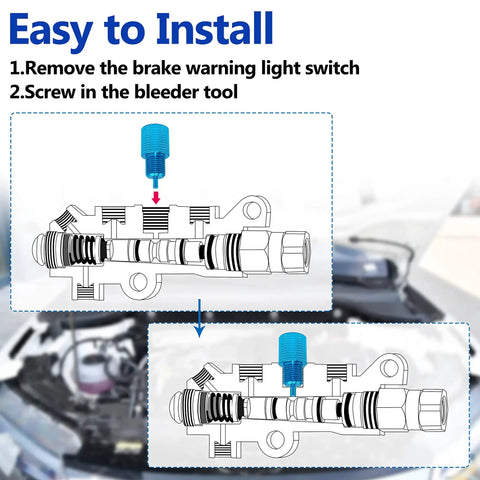 Easy to Install

1.Remove the brake warning light switch
2.Screw in the bleeder tool