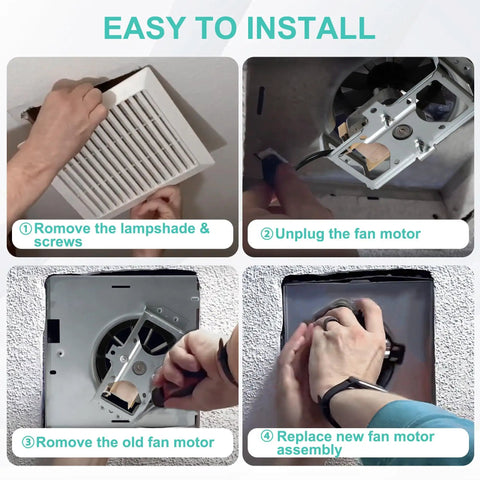 EASY TO INSTALL

①Romove the lampshade & screws

②Unplug the fan motor

③Romove the old fan motor

④ Replace new fan motor assembly