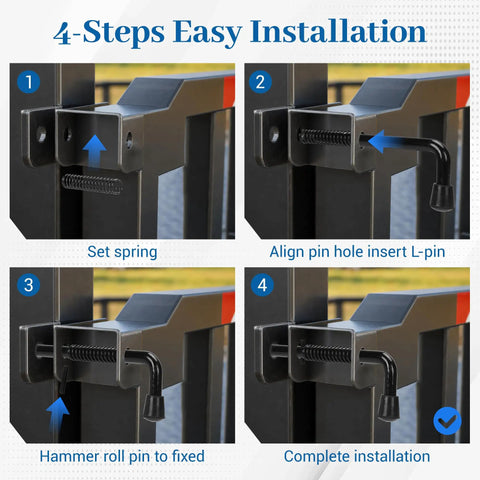 4-Steps Easy Installation

1

Set spring

2

Align pin hole insert L-pin

3

Hammer roll pin to fixed

4

Complete installation