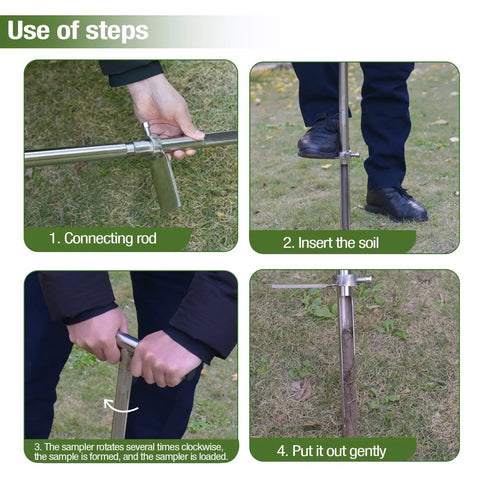 Use of steps

1. Connecting rod

2. Insert the soil

3. The sampler rotates several times clockwise, the sample is formed, and the sampler is loaded.

4. Put it out gently