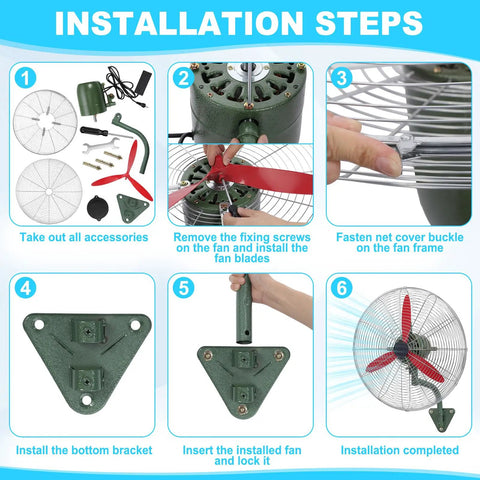 INSTALLATION STEPS

1

Take out all accessories

2

Remove the fixing screws on the fan and install the fan blades

3

Fasten net cover buckle on the fan frame

4

Install the bottom bracket

5

Insert the installed fan and lock it

6

Installation completed