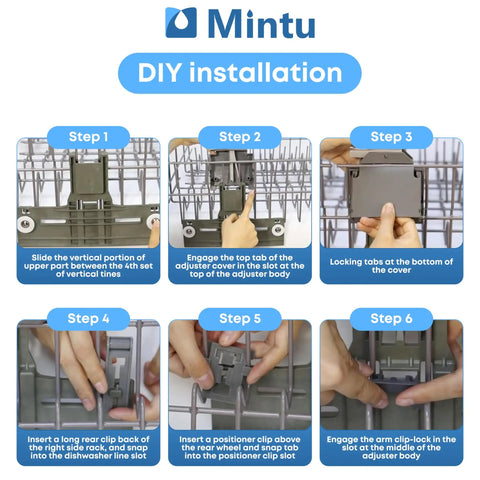 Mintu

DIY installation

Step 1

Slide the vertical portion of upper part between the 4th set of vertical tines

Step 2

Engage the top tab of the adjuster cover in the slot at the top of the adjuster body

Step 3

Locking tabs at the bottom of the cover

Step 4

Insert a long rear clip back of the right side rack, and snap into the dishwasher line slot

Step 5

Insert a positioner clip above the rear wheel and snap tab into the positioner clip slot

Step 6

Engage the arm clip-lock in the slot at the middle of the adjuster body