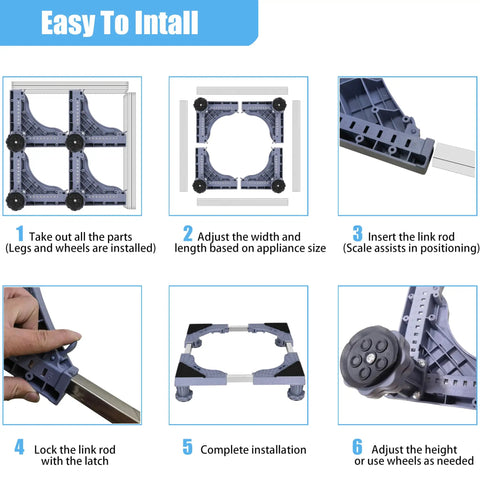 Easy To Intall

1 Take out all the parts (Legs and wheels are installed)

2 Adjust the width and length based on appliance size

3 Insert the link rod (Scale assists in positioning)

4 Lock the link rod with the latch

5 Complete installation

6 Adjust the height or use wheels as needed