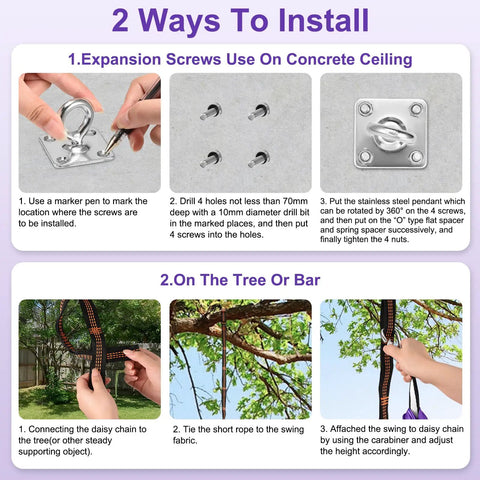 2 Ways To Install

1.Expansion Screws Use On Concrete Ceiling

1. Use a marker pen to mark the location where the screws are to be installed.

2. Drill 4 holes not less than 70mm deep with a 10mm diameter drill bit in the marked places, and then put 4 screws into the holes.

3. Put the stainless steel pendant which can be rotated by 360° on the 4 screws, and then put on the "O" type flat spacer and spring spacer successively, and finally tighten the 4 nuts.

2.On The Tree Or Bar

1. Connecting the daisy chain to the tree(or other steady supporting object).

2. Tie the short rope to the swing fabric.

3. Affached the swing to daisy chain by using the carabiner and adjust the height accordingly.