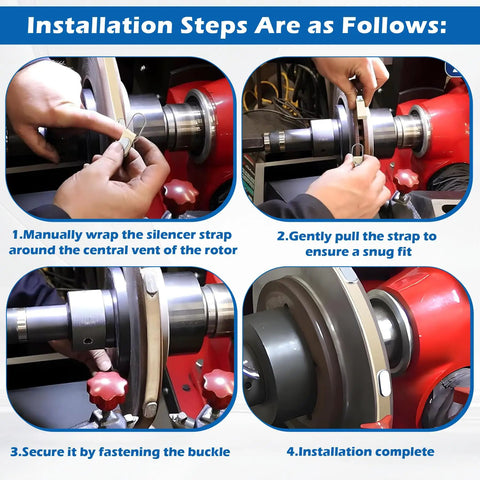 Installation Steps Are as Follows:

1.Manually wrap the silencer strap around the central vent of the rotor

2.Gently pull the strap to ensure a snug fit

3.Secure it by fastening the buckle

4.Installation complete