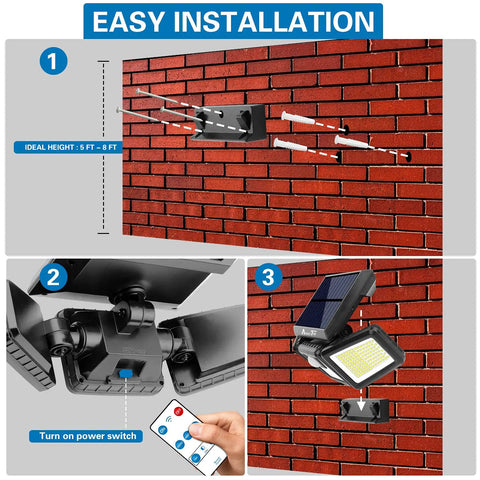 EASY INSTALLATION

1

IDEAL HEIGHT : 5 FT – 8 FT

2

Turn on power switch

3