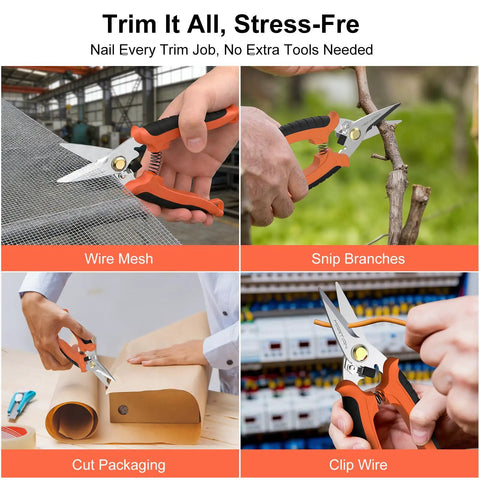 Trim It All, Stress-Fre

Nail Every Trim Job, No Extra Tools Needed

Wire Mesh

Snip Branches

Cut Packaging

Clip Wire